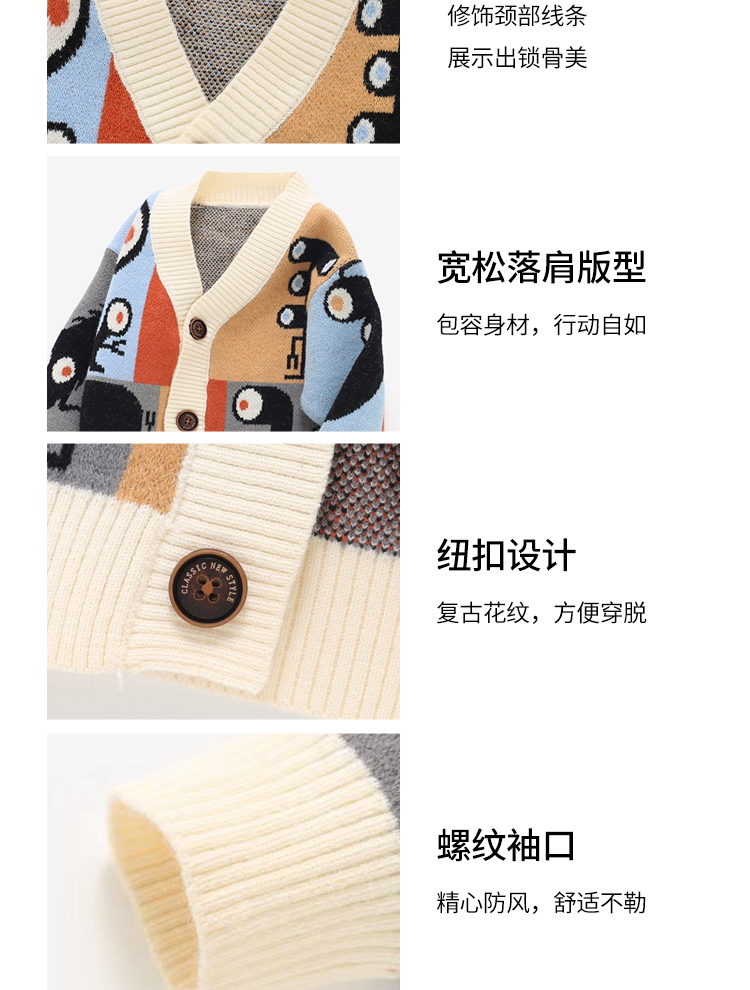 修饰颈部线条
展示出锁骨美

宽松落肩版型
包容身材，行动自如

CLASSIC NEW STYLE

纽扣设计
复古花纹，方便穿脱

螺纹袖口
精心防风，舒适不勒