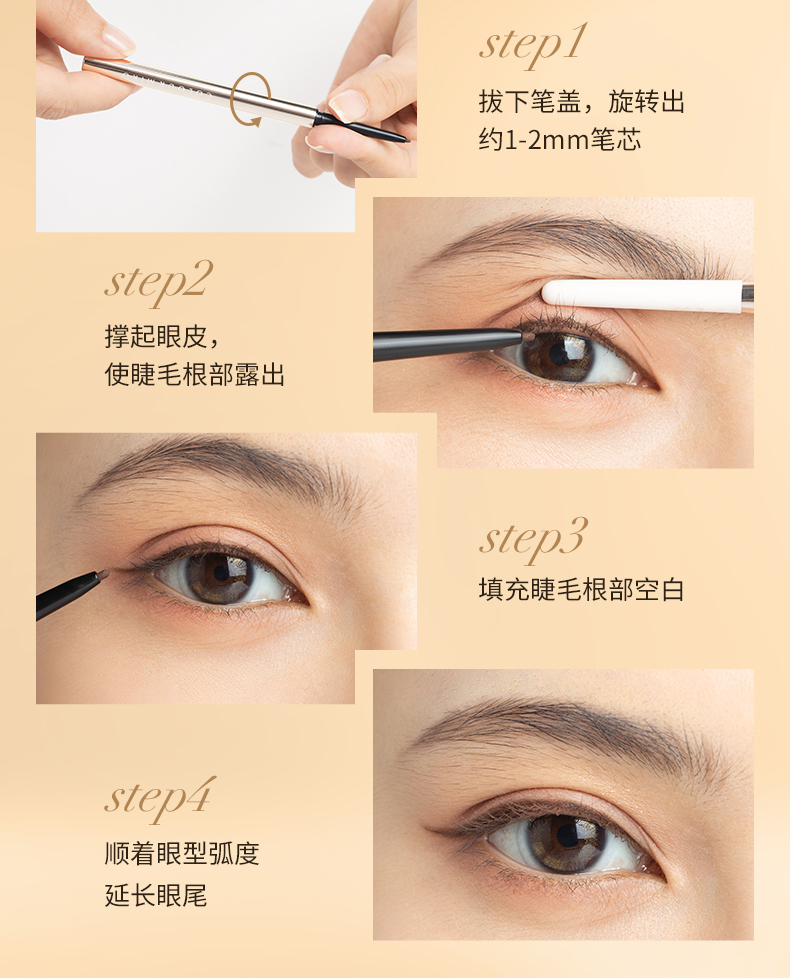 step1
拔下笔盖，旋转出约1-2mm笔芯

step2
撑起眼皮，使睫毛根部露出

step3
填充睫毛根部空白

step4
顺着眼型弧度延长眼尾