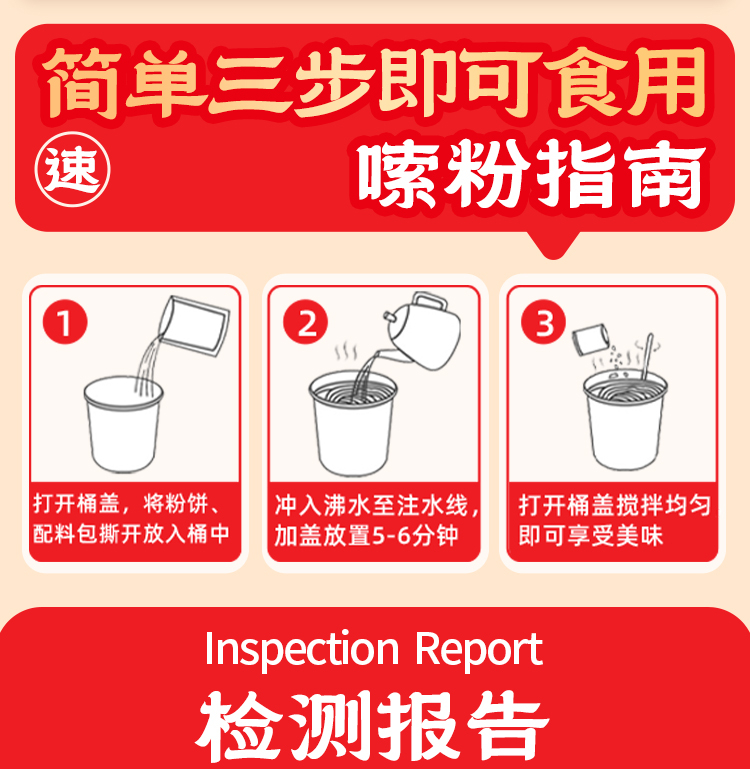 简单三步即可食用

速

嗦粉指南

1

打开桶盖，将粉饼、配料包撕开放入桶中

2

冲入沸水至注水线，加盖放置5-6分钟

3

打开桶盖搅拌均匀即可享受美味

Inspection Report

检测报告